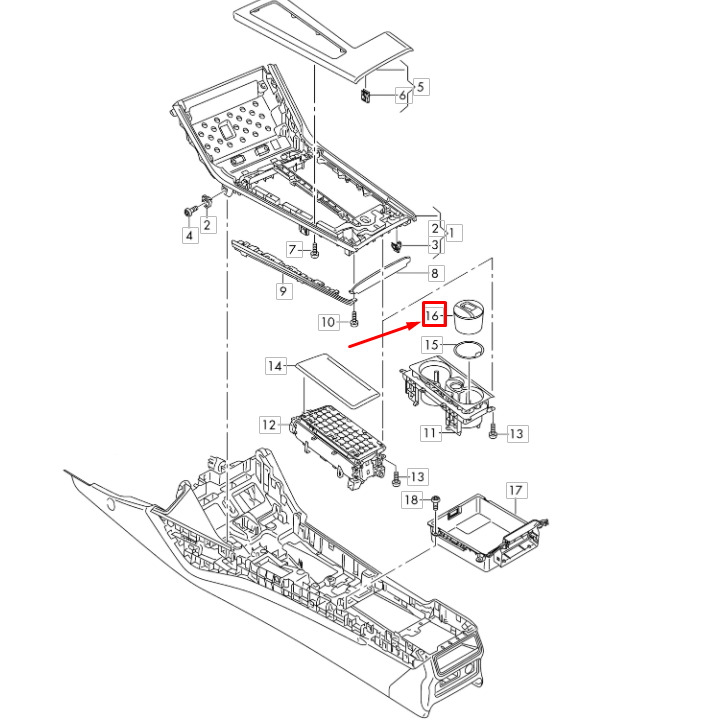 5
6
4
2
2
1
3
7
8
9
10
16
15
14
12
11
13
13
18
17