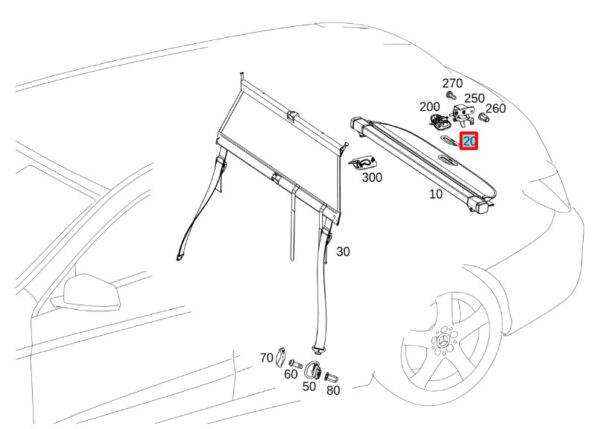 270
250
200
260
20
300
10
30
70
60
50
80