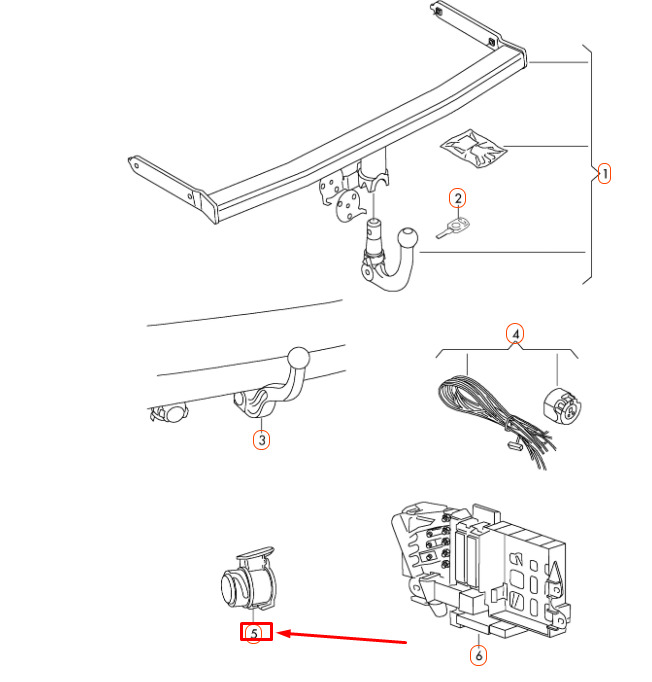 1
2
3
4
5
6