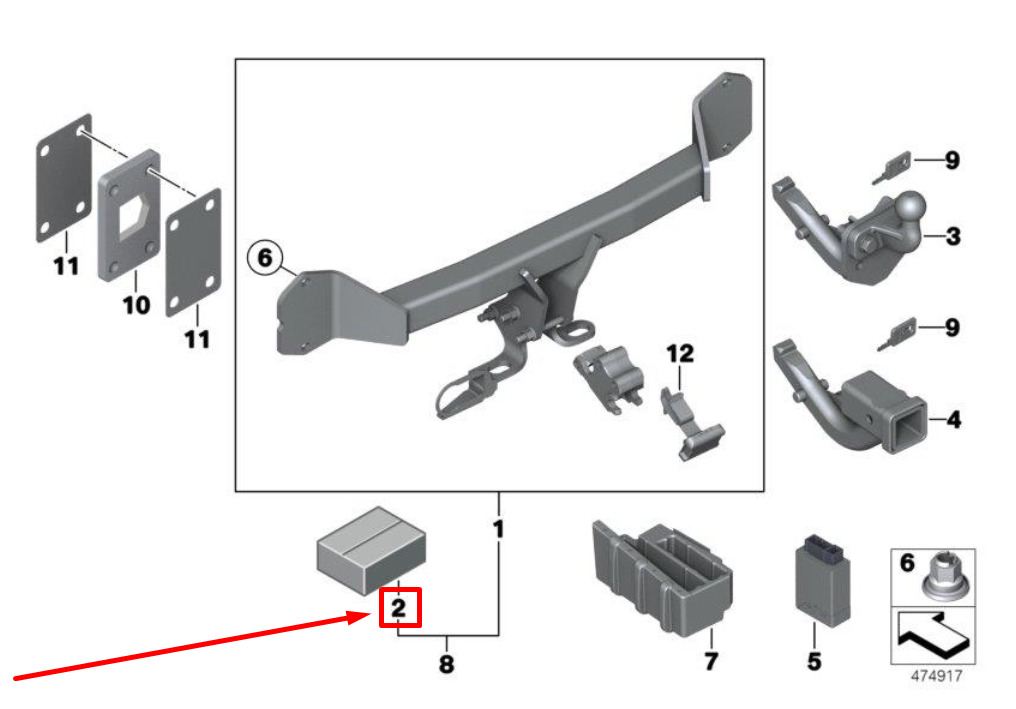 11
10
11
6
12
9
3
9
4
1
2
8
7
5
6
474917