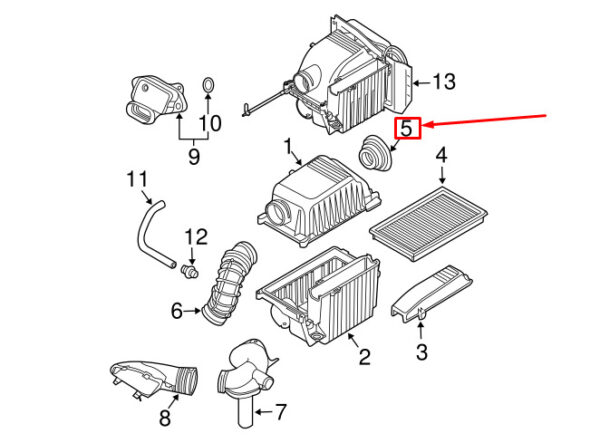 13
10
5
9
1
4
11
12
6
2
3
8
7