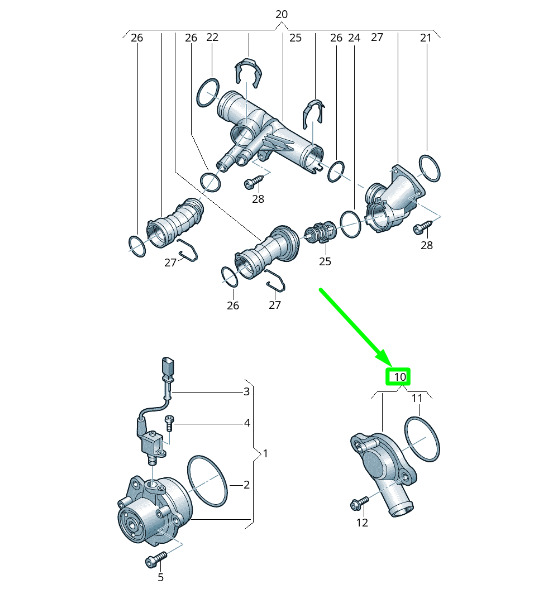 20
26 26 22 25 26 24 27 21
28
28
27
25
26 27
10
11
3
4
1
2
12
5