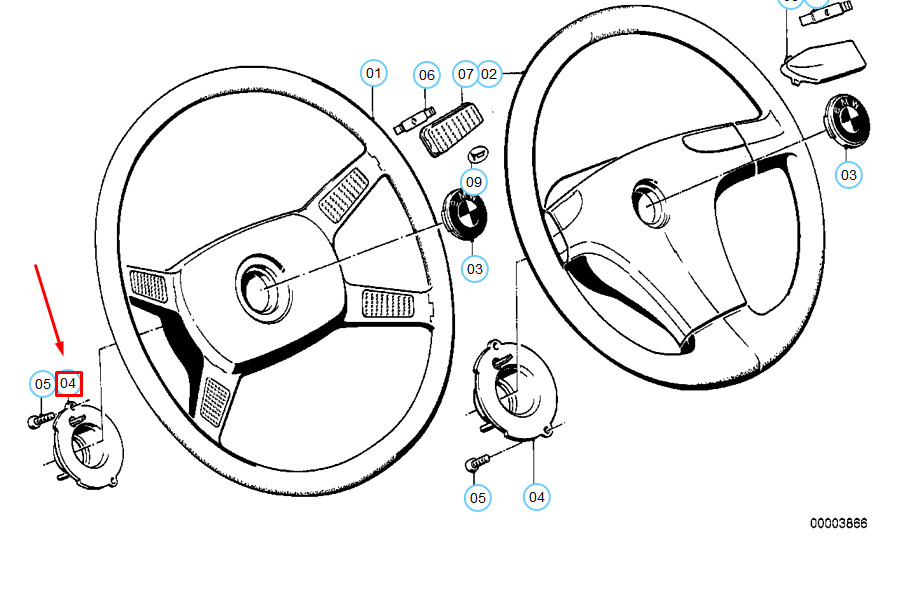 01
06
07
02
09
03
03
05
04
05
04
00003866