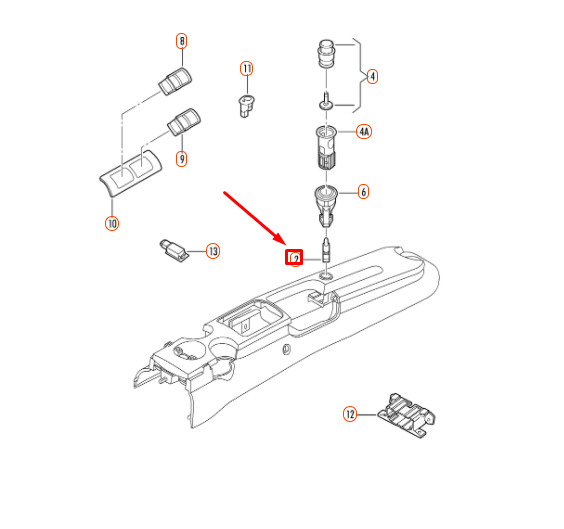 8
11
4
4A
9
6
10
13
2
12