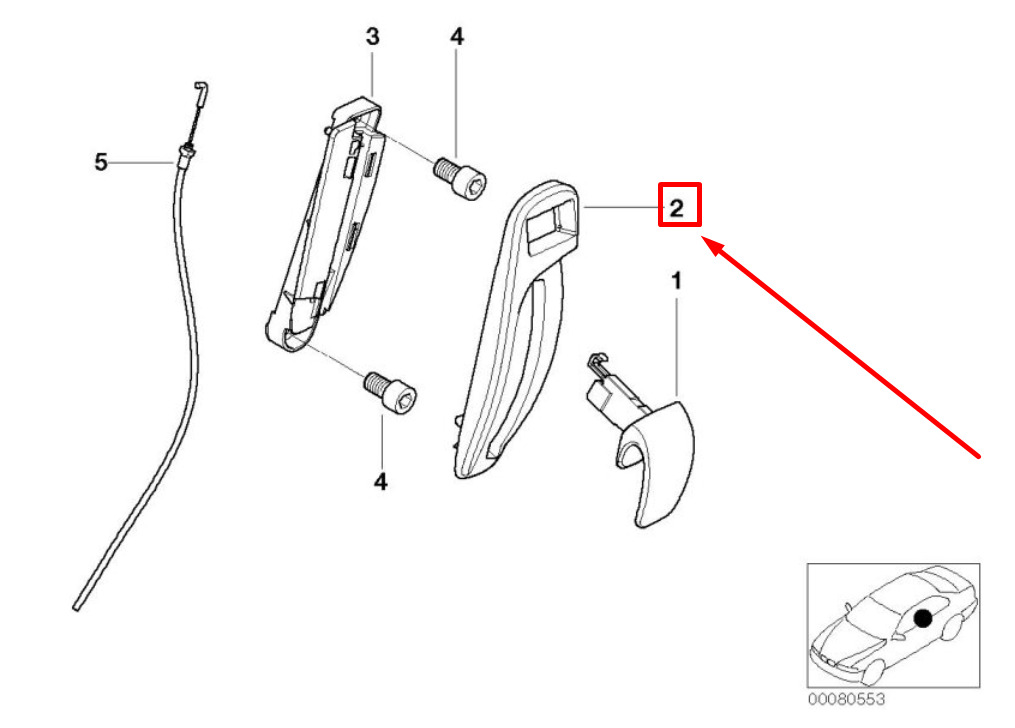 3
4
5
2
1
4
00080553