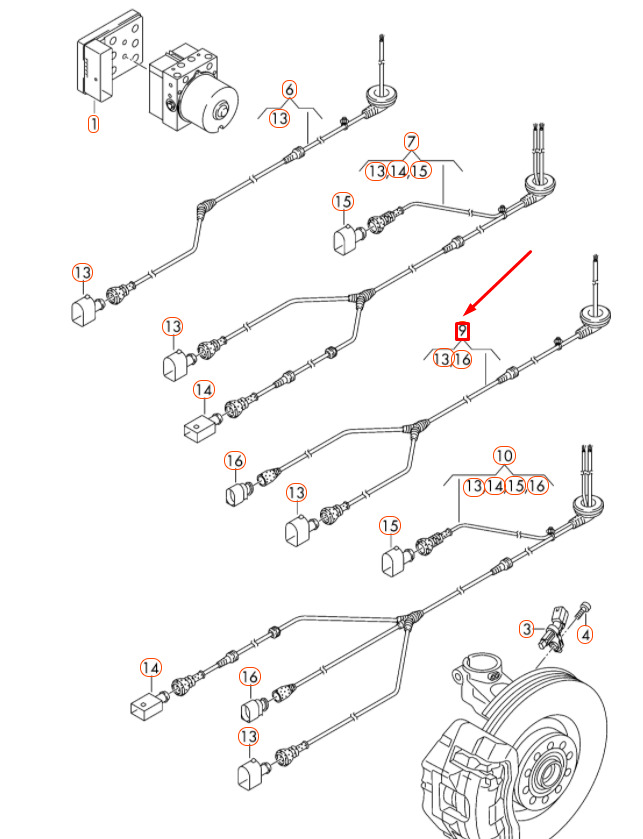 1
6
13
7
13 14 15
15
13
13
14
9
13 16
16
13
10
13 14 15 16
15
3
4
14
16
13