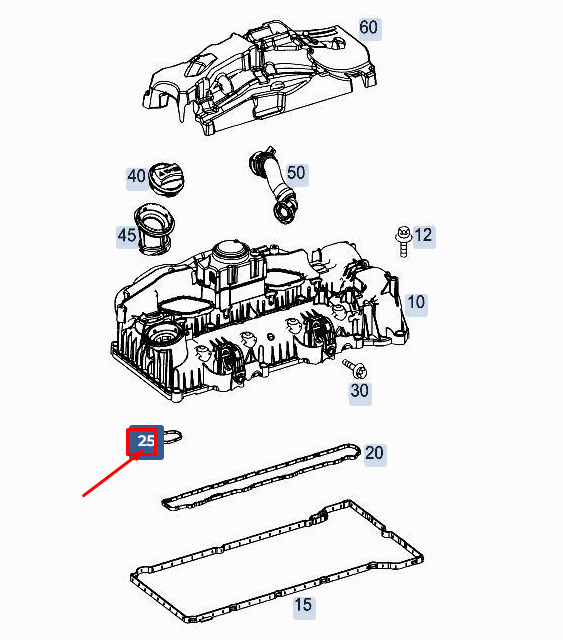 60

40

50

45

12

10

30

25

20

15