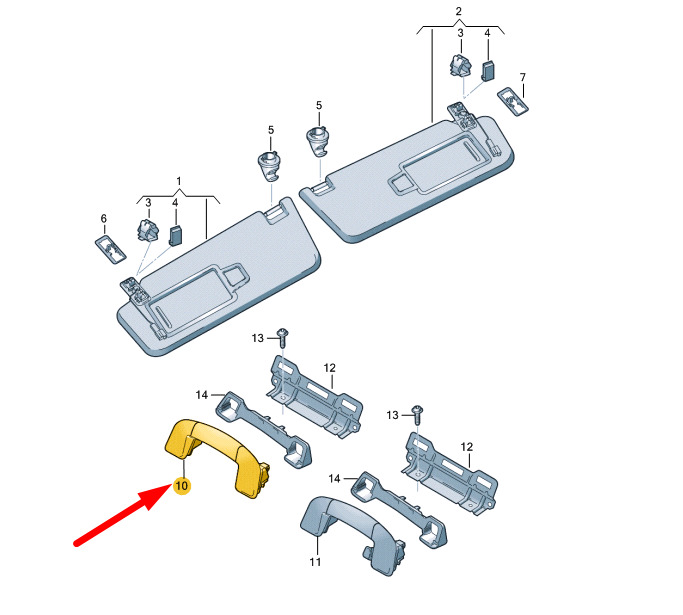 2
3
4
7
5
5
1
3
4
6
13
12
14
13
12
14
10
11