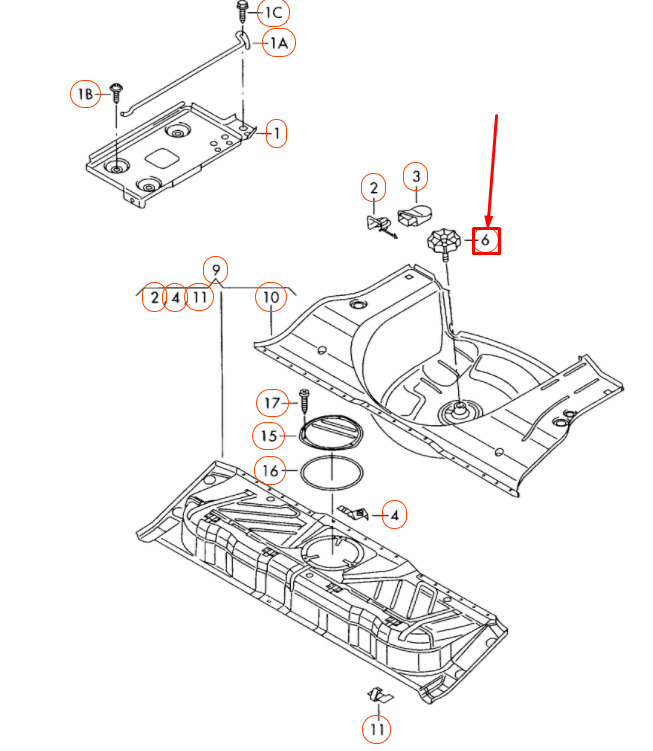 1C
1A
1B
1
2
3
6
9
2
4
11
10
17
15
16
4
11