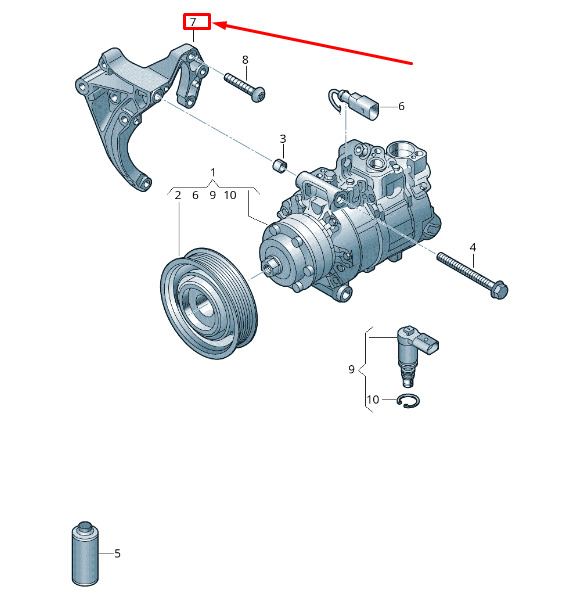 7

8

6

3

1

2 6 9 10

4

9

10

5