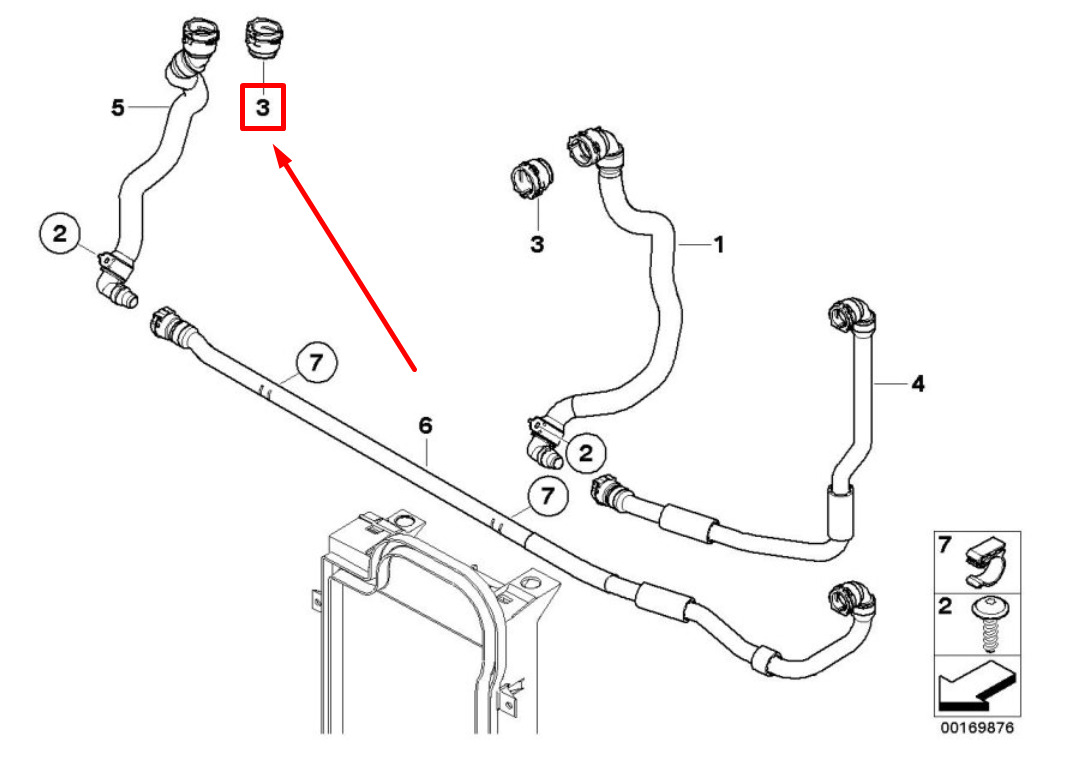 5
3
2
3
1
4
7
6
2
7
7
2
00169876