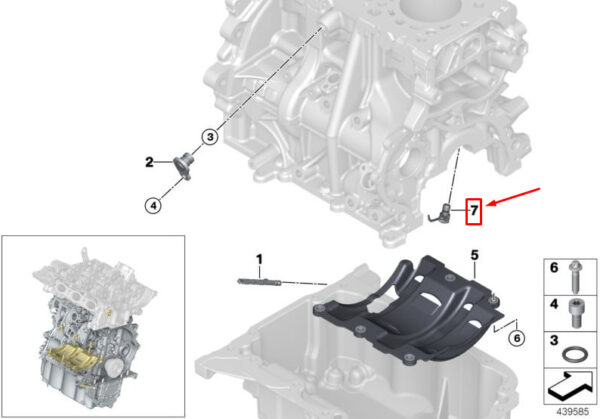 3
2
4
7
1
5
6
6
4
3
439585