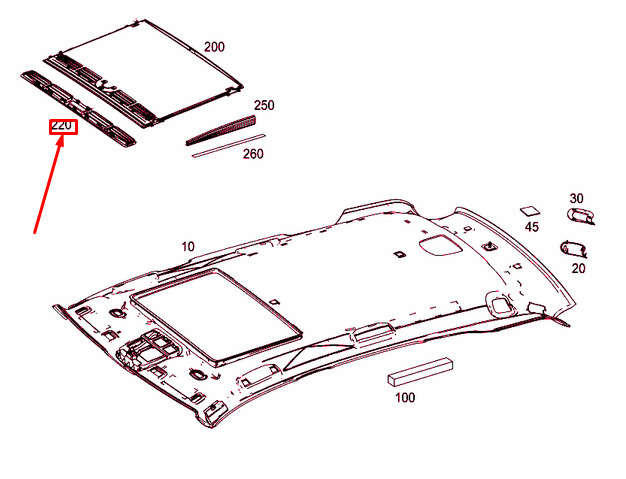 200
250
220
260
30
45
10
20
100