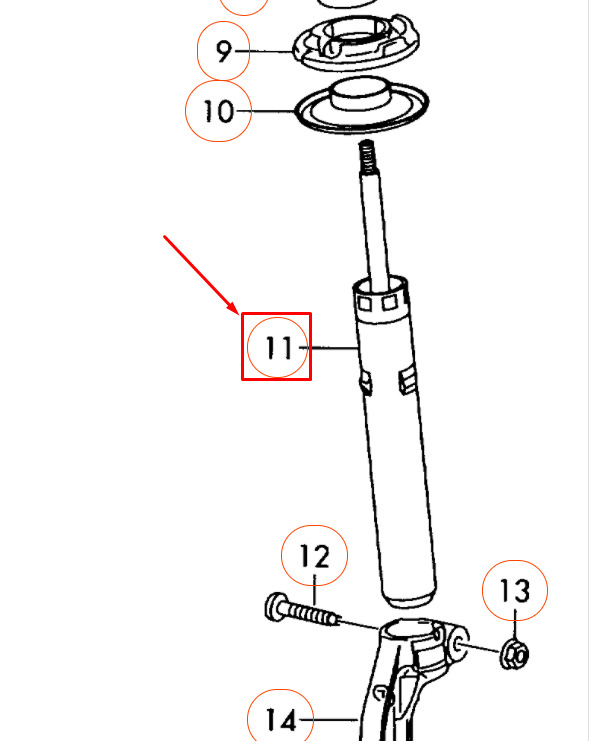 9
10
11
12
13
14