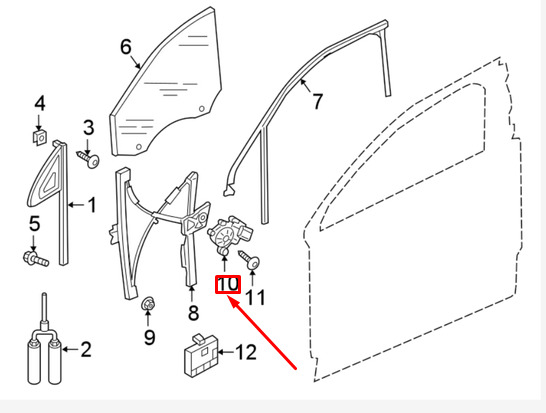 6
7
4
3
1
5
10
11
8
9
2
12