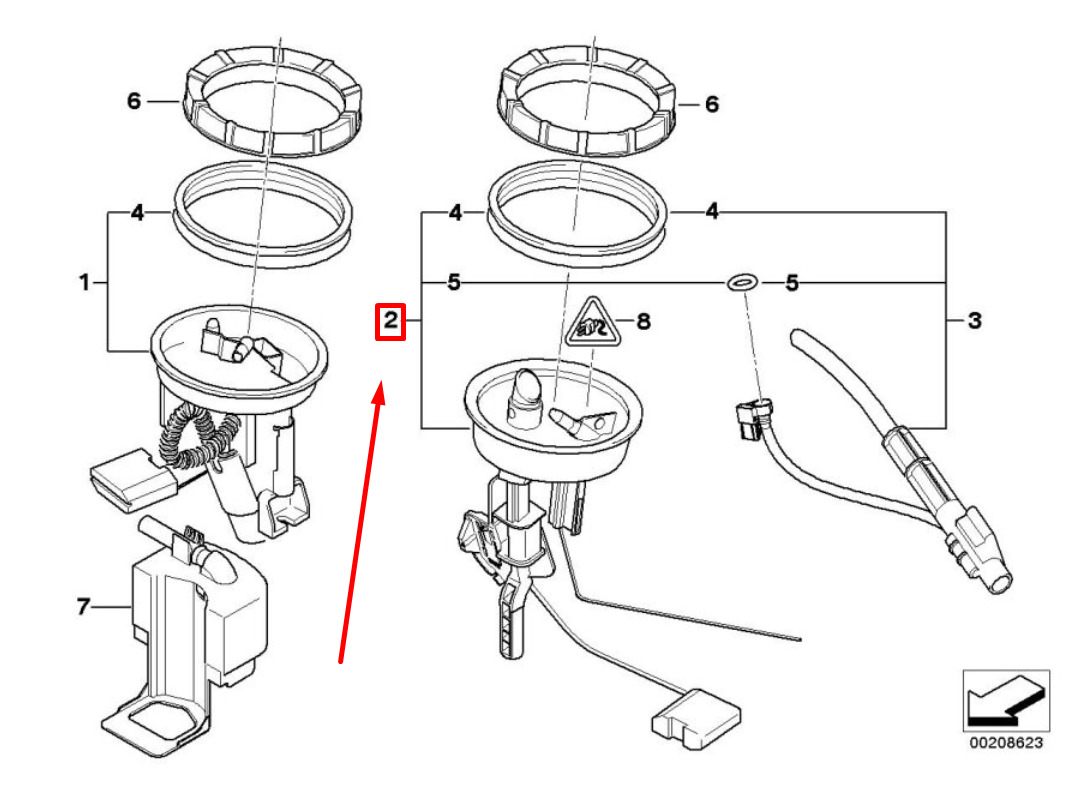 6
6
4
4
4
1
5
5
2
8
3
7
00208623