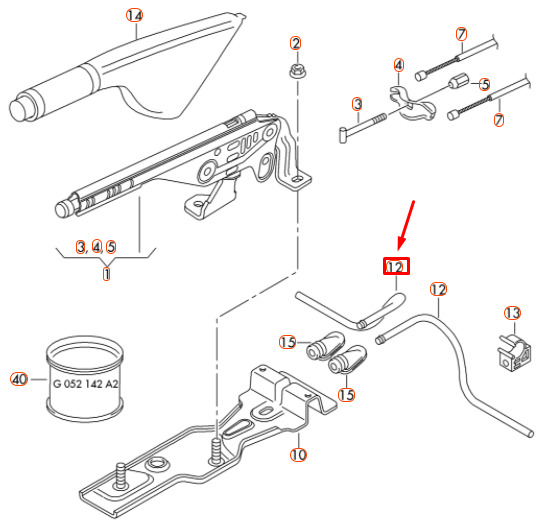 14
2
7
4
5
3
7
3, 4, 5
1
12
12
13
15
15
40
G 052 142 A2
10