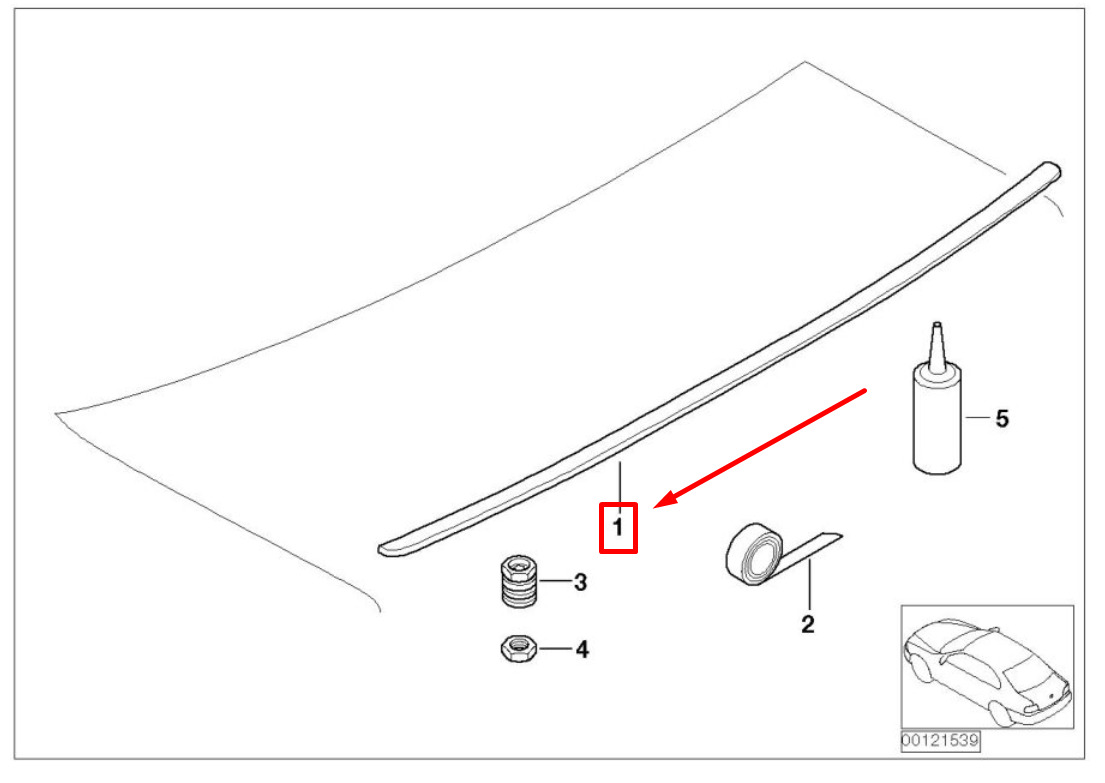 5
1
3
2
4
00121539