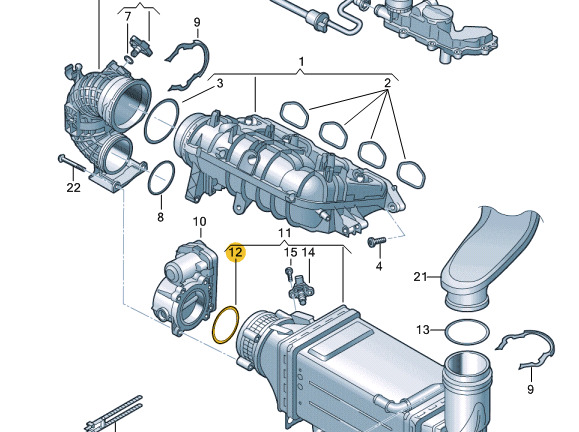 7
9
1
3
2
22
8
10
11
12
15
14
4
21
13
9