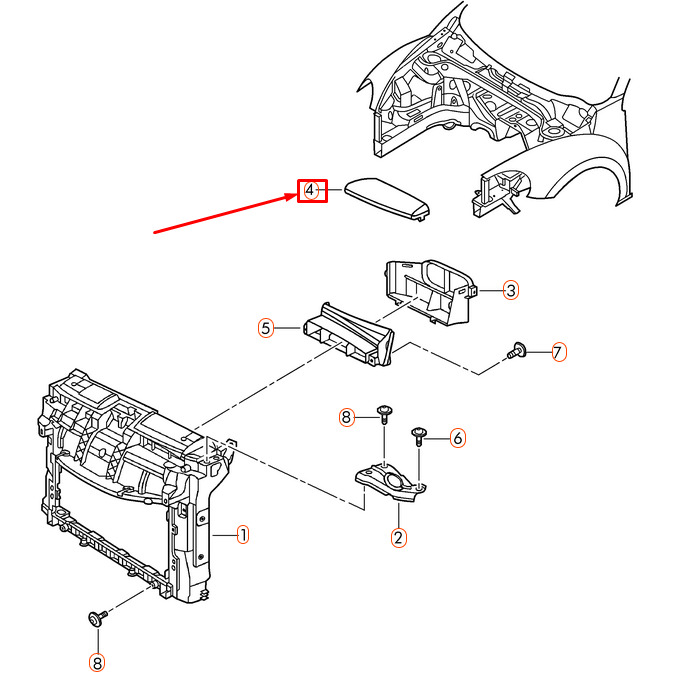 4
3
5
7
8
6
1
2
8