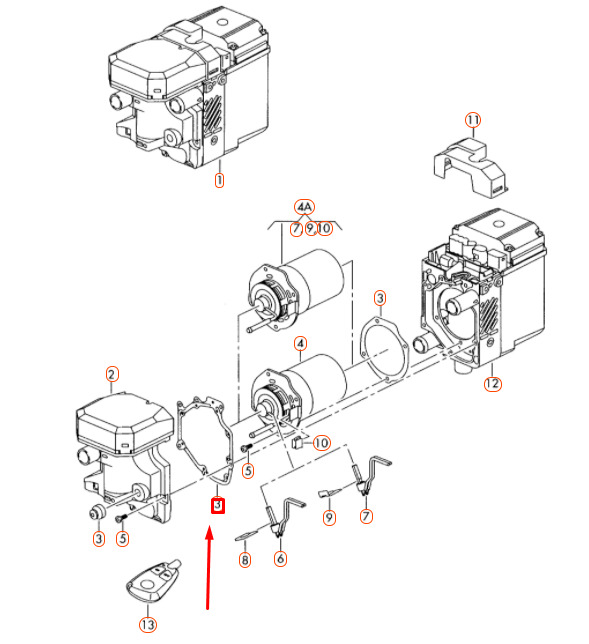 1
11
4A
7 9,10
3
4
12
2
10
5
3
9
7
3
5
8
6
13