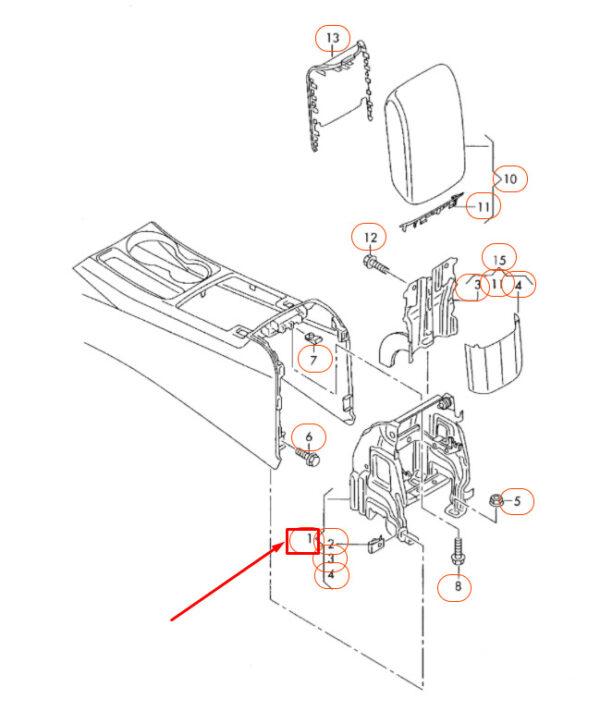 13
10
11
12
15
3
11
4
7
6
5
1
2
3
4
8