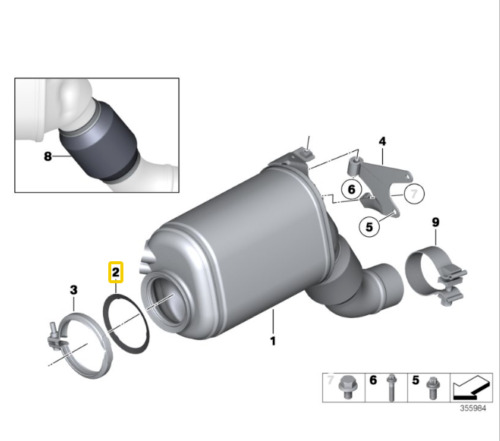 8
4
6
7
5
9
2
3
1
7
6
5
355984