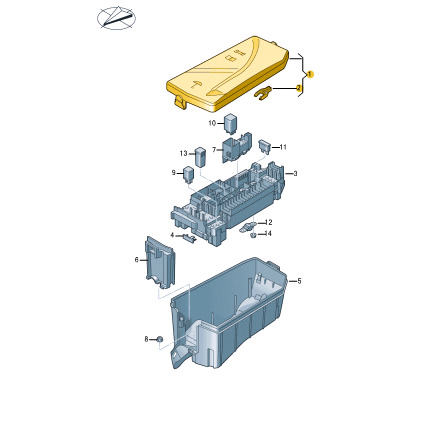 1
2
10
13
7
11
9
3
12
4
14
6
5
8