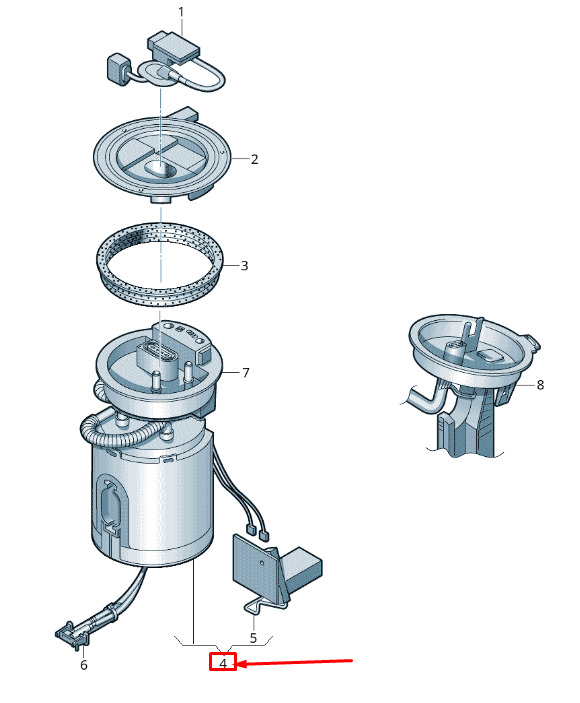 1
2
3
7
8
5
6
4