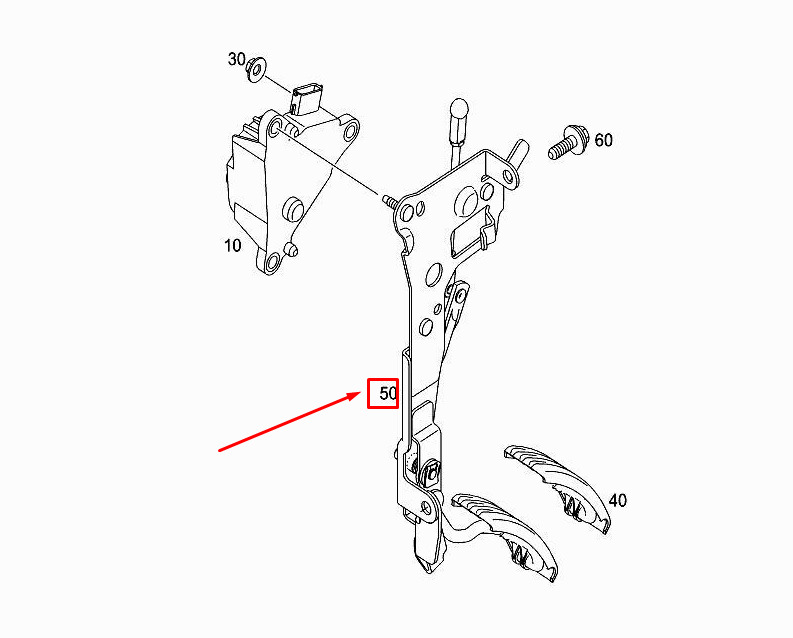 30
60
10
50
40