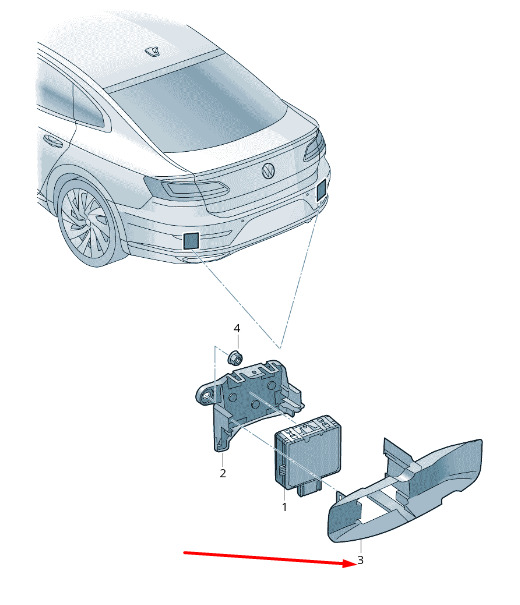 4
2
1
3