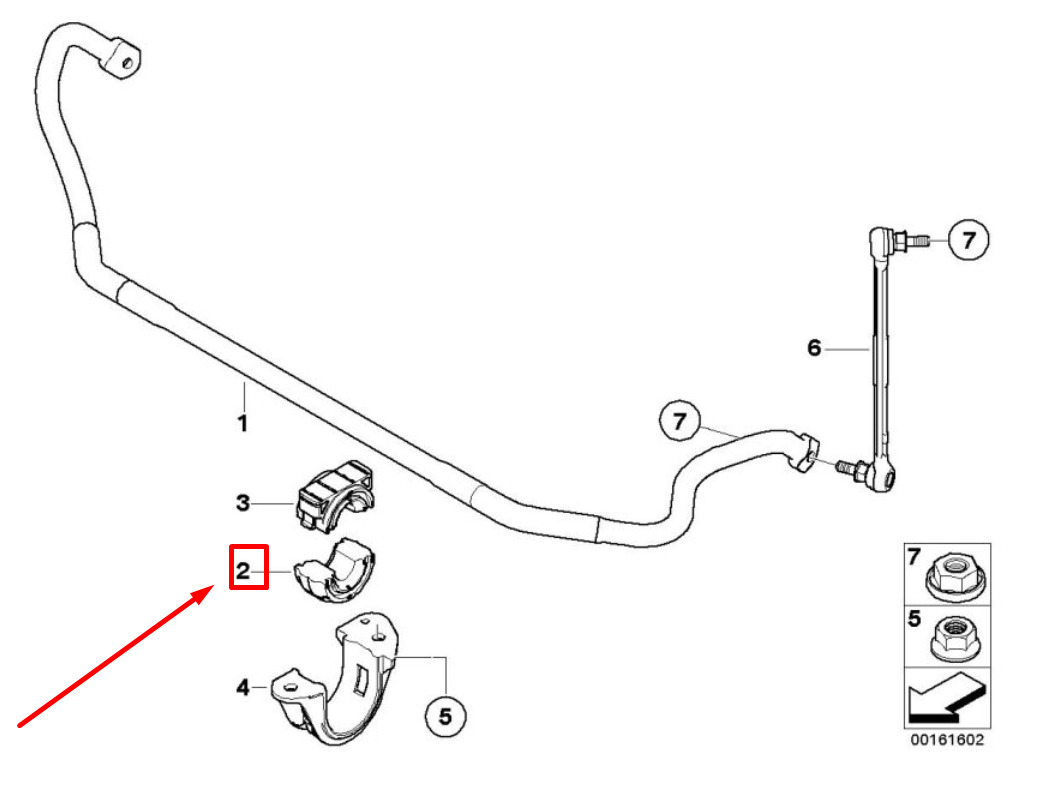 7
6
1
7
3
2
4
5
7
5
00161602