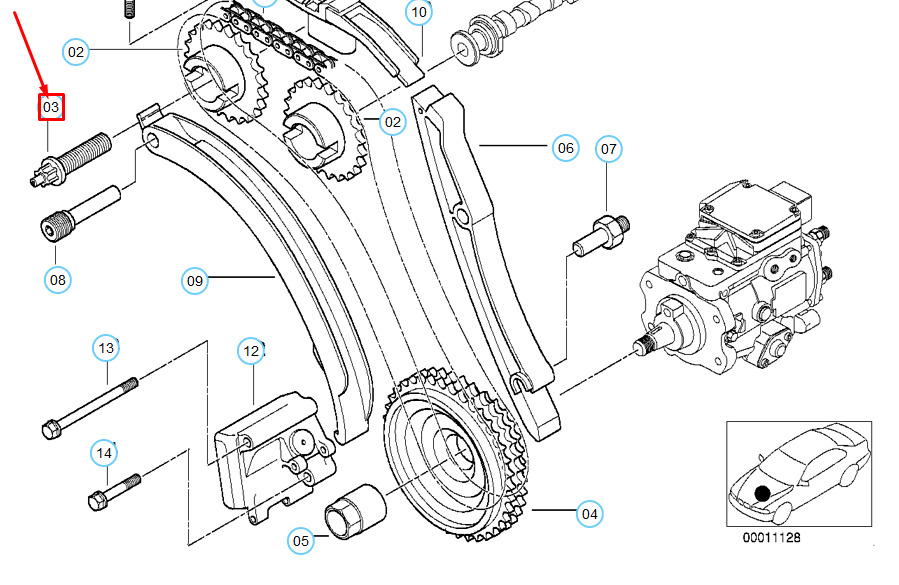 10
02
03
02
06
07
08
09
13
12
14
05
04
00011128