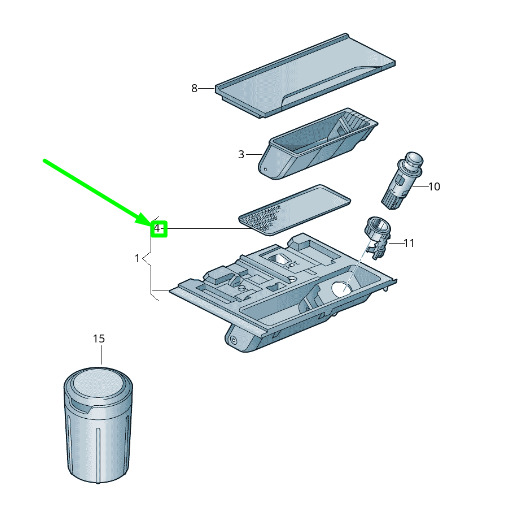 8
3
10
4
11
1
15