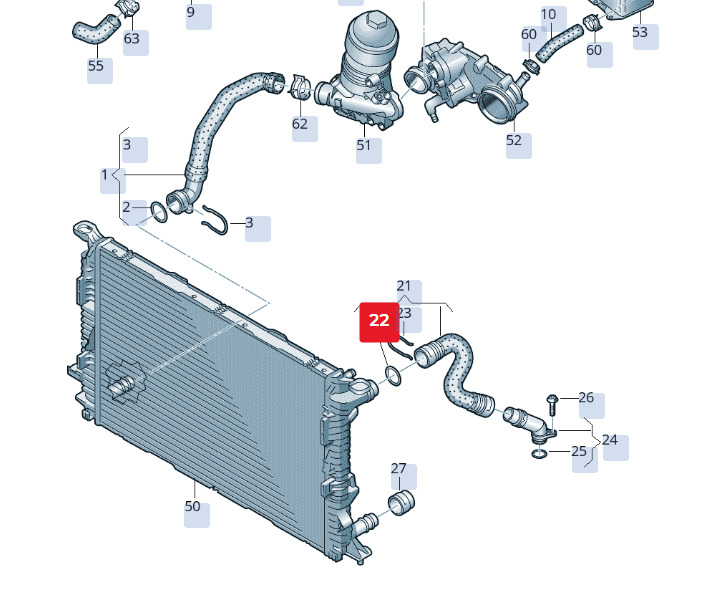 9
63
55
10
60
60
53
62
51
52
3
1
2
3
21
22
23
26
24
25
27
50