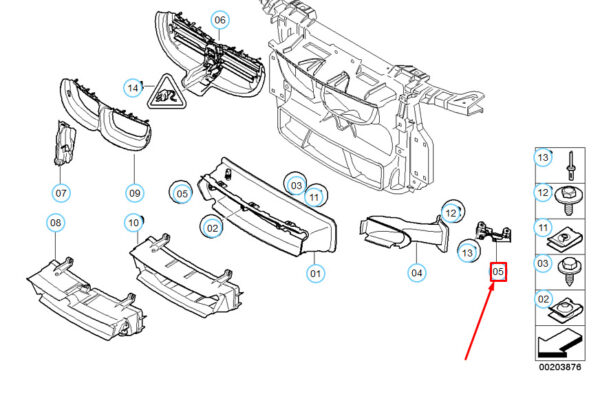 06
14
07
09
05
03
11
02
08
10
01
04
12
13
05
13
12
11
03
02
00203876