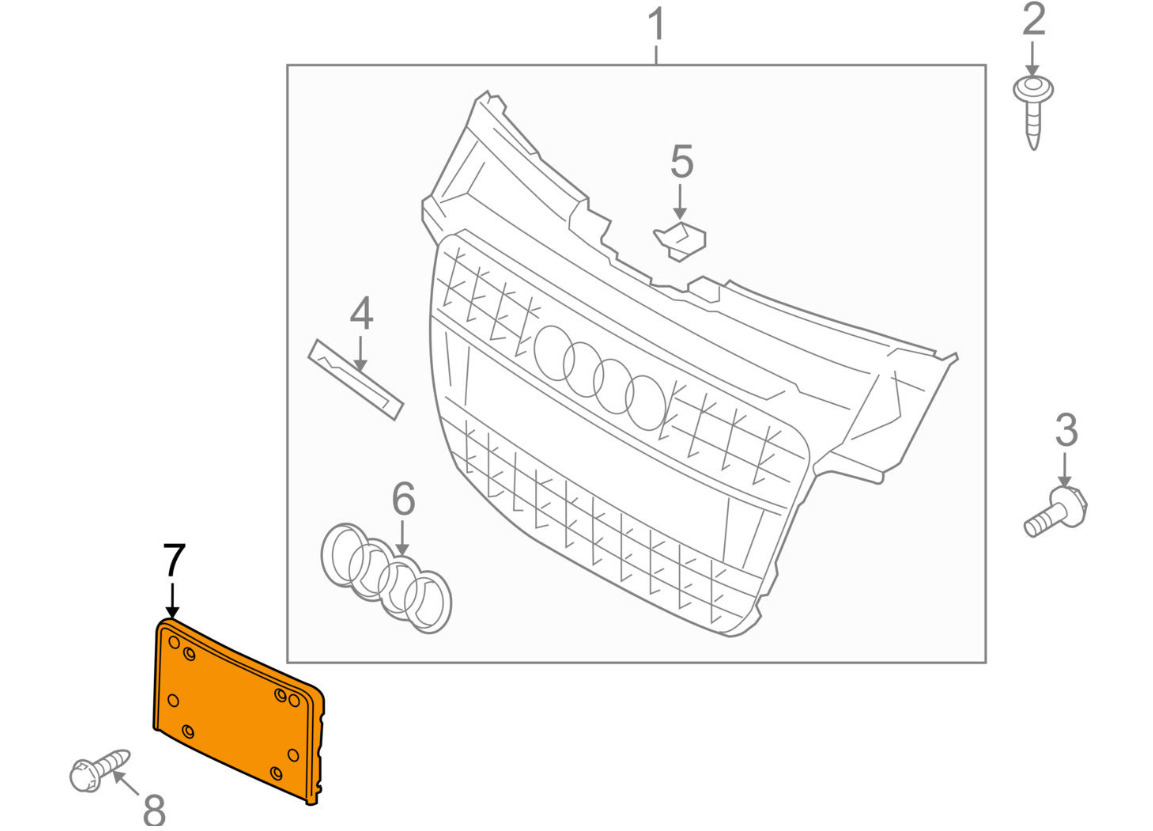 1
2
5
4
3
6
7
8