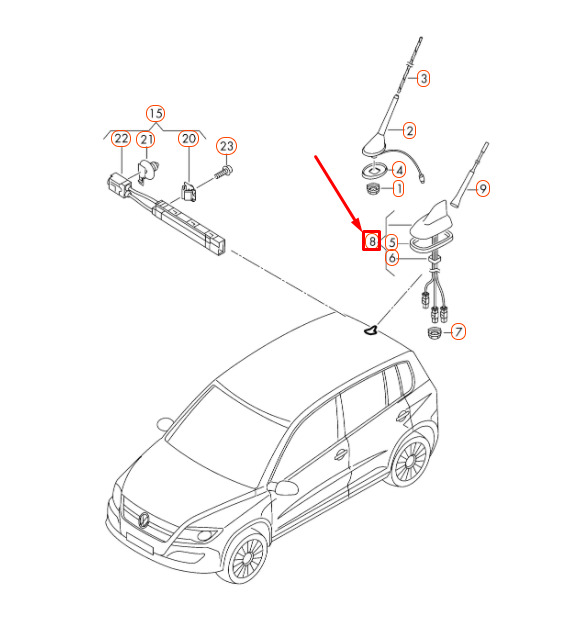 15
22
21
20
23
3
2
4
1
9
8
5
6
7