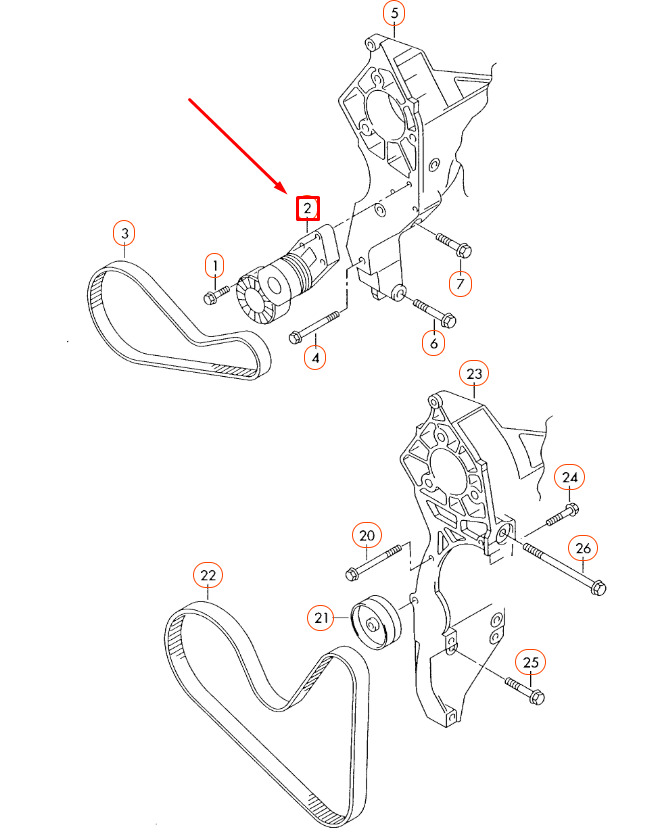 5
2
3
1
7
4
6
23
24
20
26
22
21
25