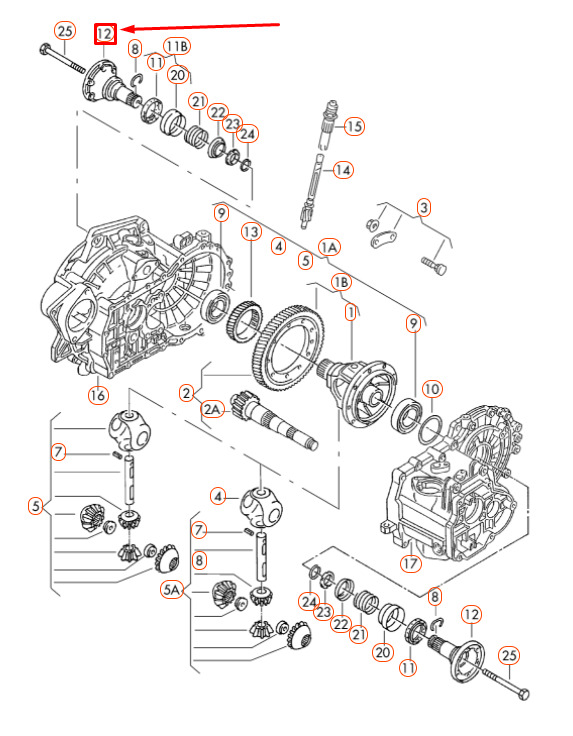 25
12
8
11B
11
20
21
22
23
24
15
14
3
9
13
4
5
1A
1B
1
9
10
16
2
2A
7
5
4
7
8
5A
17
24
23
22
21
20
11
8
12
25