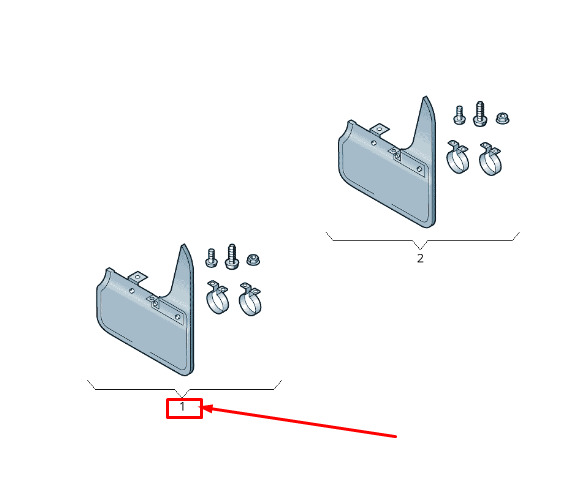 2

1