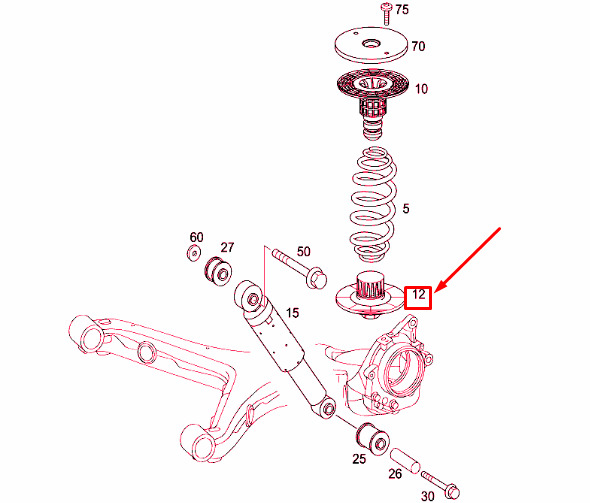 75
70
10
5
60
27
50
12
15
25
26
30