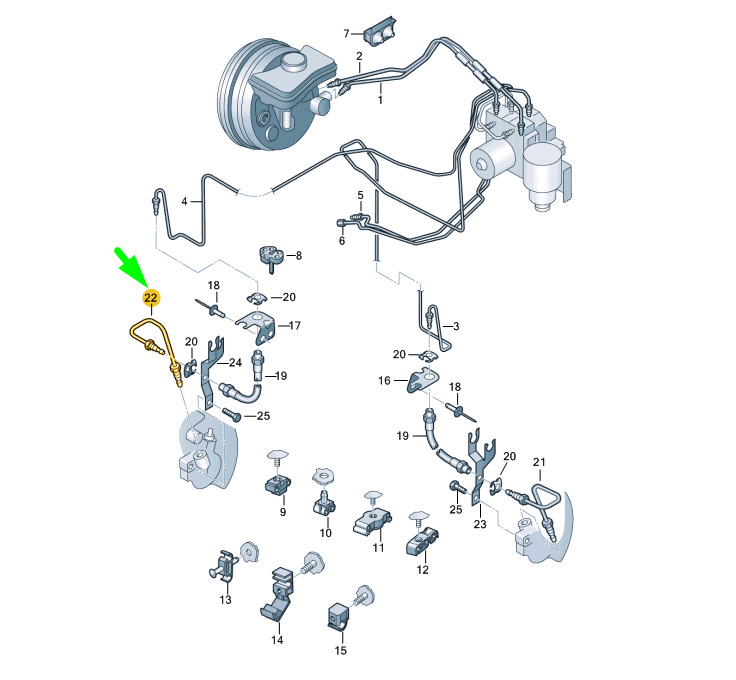 7
2
1
4
5
6
8
22
18
20
17
20
24
19
25
3
20
16
18
19
20
21
25
23
9
10
11
12
13
14
15