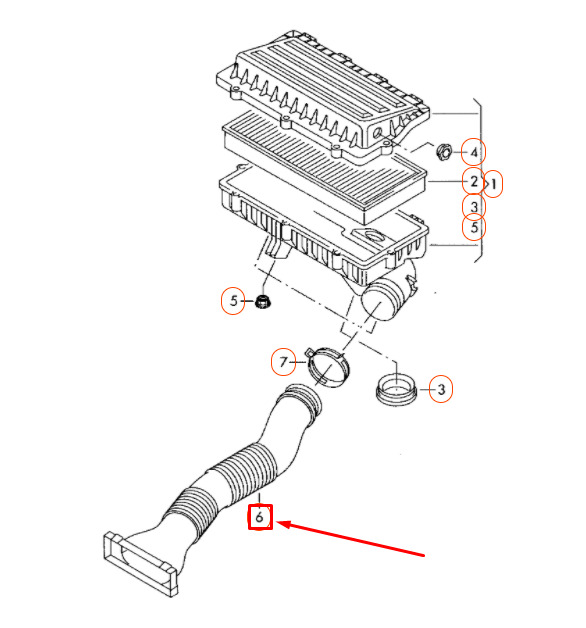 4
2
1
3
5
5
7
3
6