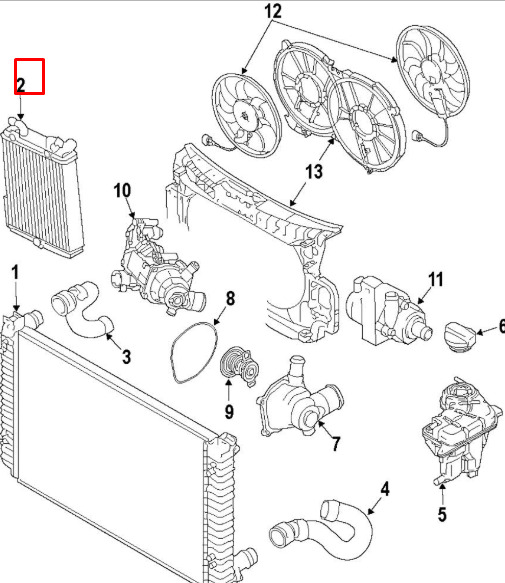 12
2
13
10
11
1
8
6
3
9
7
4
5