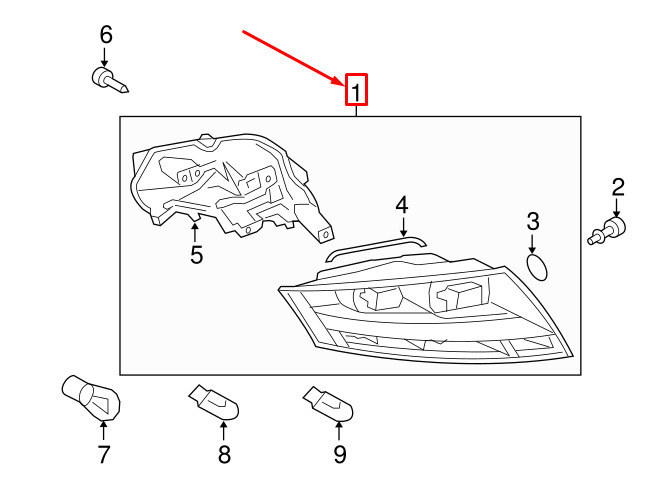 6
1
2
4
3
5
7
8
9