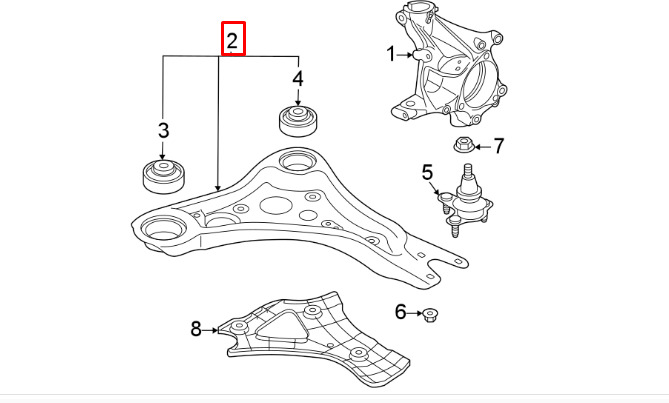 2
1
4
3
7
5
6
8