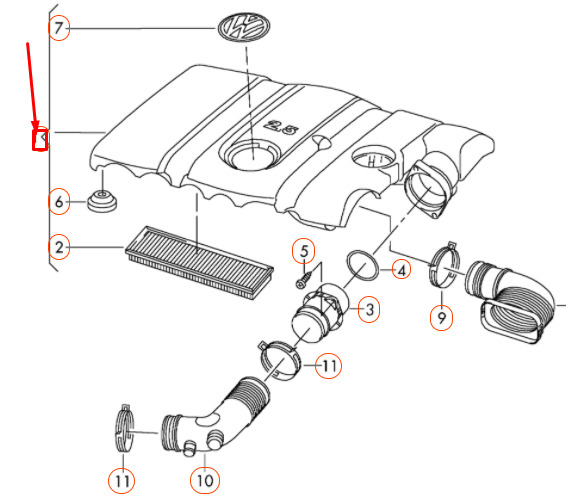 7
2.5
6
2
5
4
3
9
11
11
10