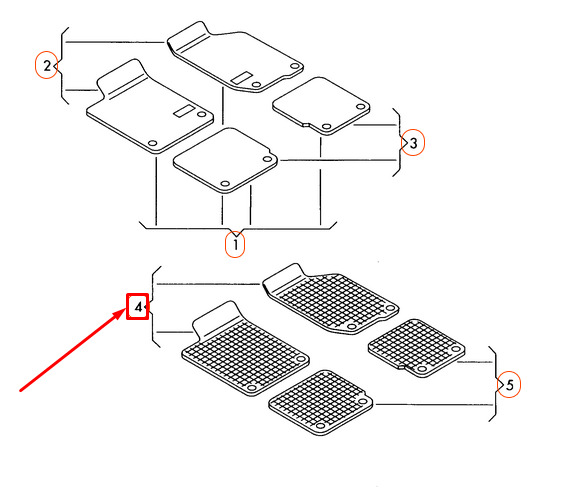 2
3
1
4
5