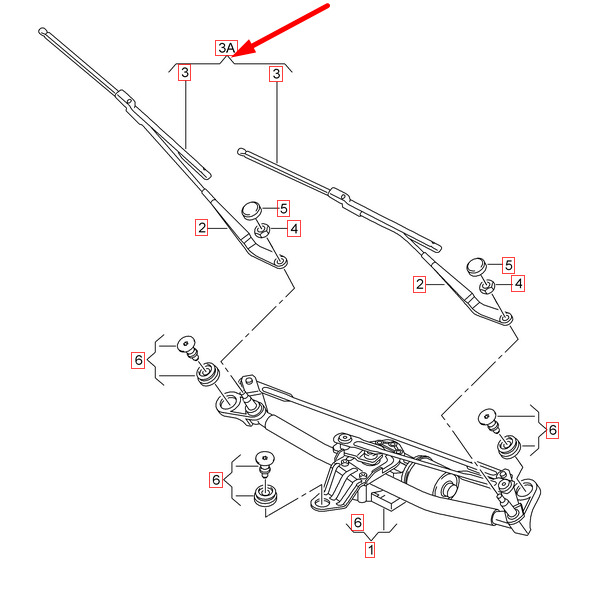 3A
3
3
5
4
2
5
4
2
6
6
6
6
1